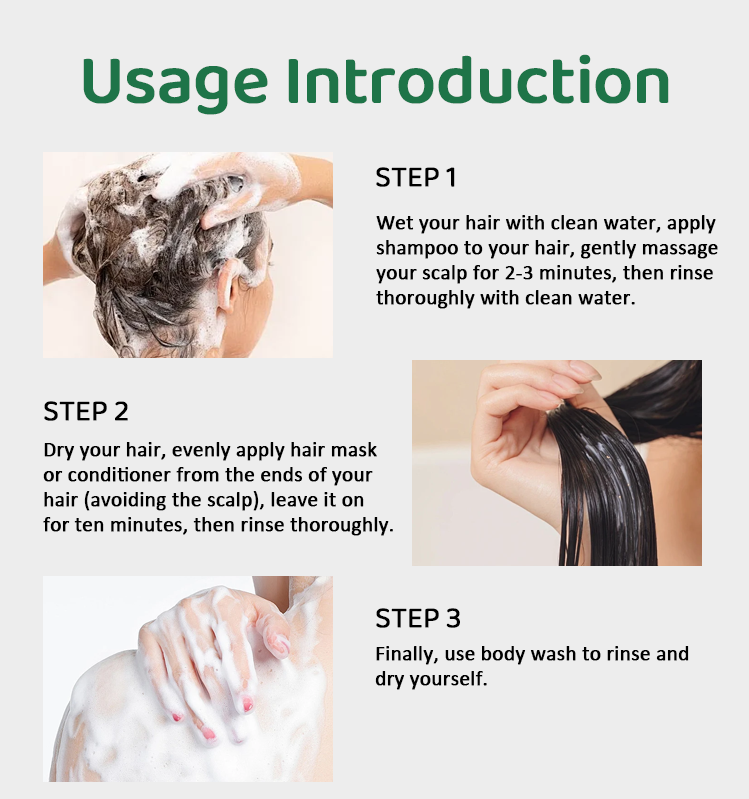 Usage Introduction

STEP 1

Wet your hair with clean water, apply shampoo to your hair, gently massage your scalp for 2-3 minutes, then rinse thoroughly with clean water.

STEP 2

Dry your hair, evenly apply hair mask or conditioner from the ends of your hair (avoiding the scalp), leave it on for ten minutes, then rinse thoroughly.

STEP 3

Finally, use body wash to rinse and dry yourself.