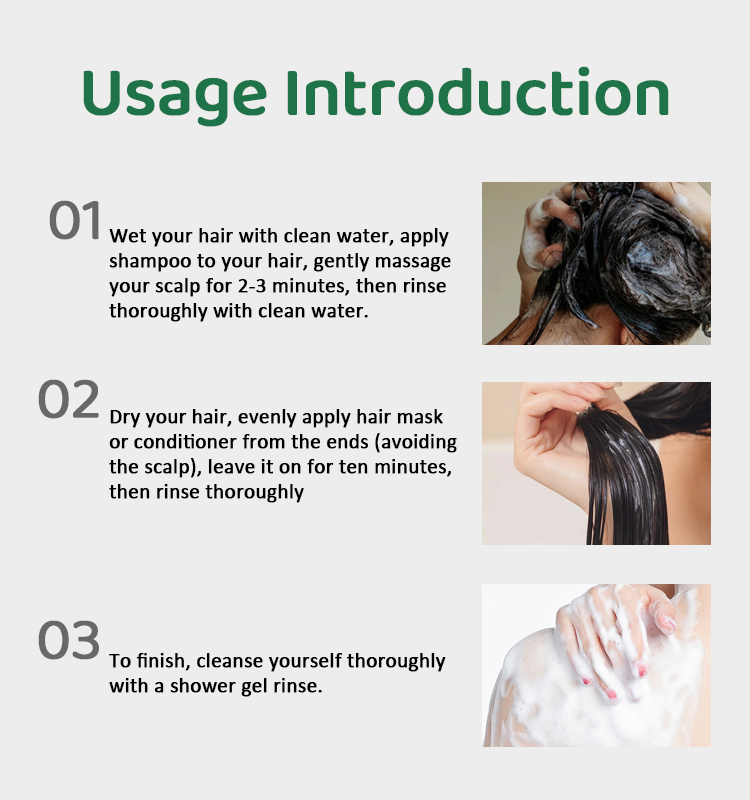 Usage Introduction

01

Wet your hair with clean water, apply shampoo to your hair, gently massage your scalp for 2-3 minutes, then rinse thoroughly with clean water.

02

Dry your hair, evenly apply hair mask or conditioner from the ends (avoiding the scalp), leave it on for ten minutes, then rinse thoroughly

03

To finish, cleanse yourself thoroughly with a shower gel rinse.