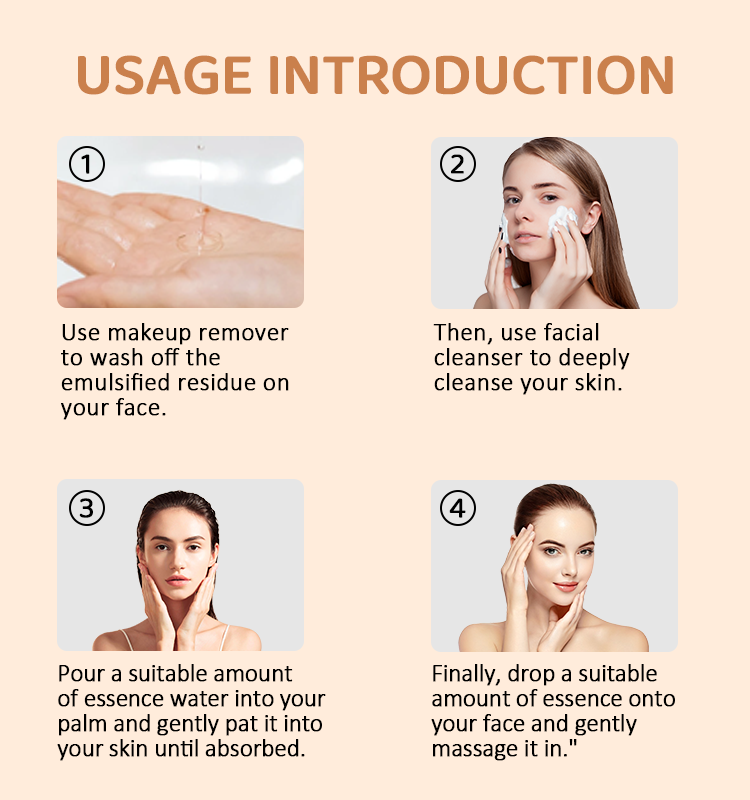 USAGE INTRODUCTION

①

Use makeup remover to wash off the emulsified residue on your face.

②

Then, use facial cleanser to deeply cleanse your skin.

③

Pour a suitable amount of essence water into your palm and gently pat it into your skin until absorbed.

④

Finally, drop a suitable amount of essence onto your face and gently massage it in."